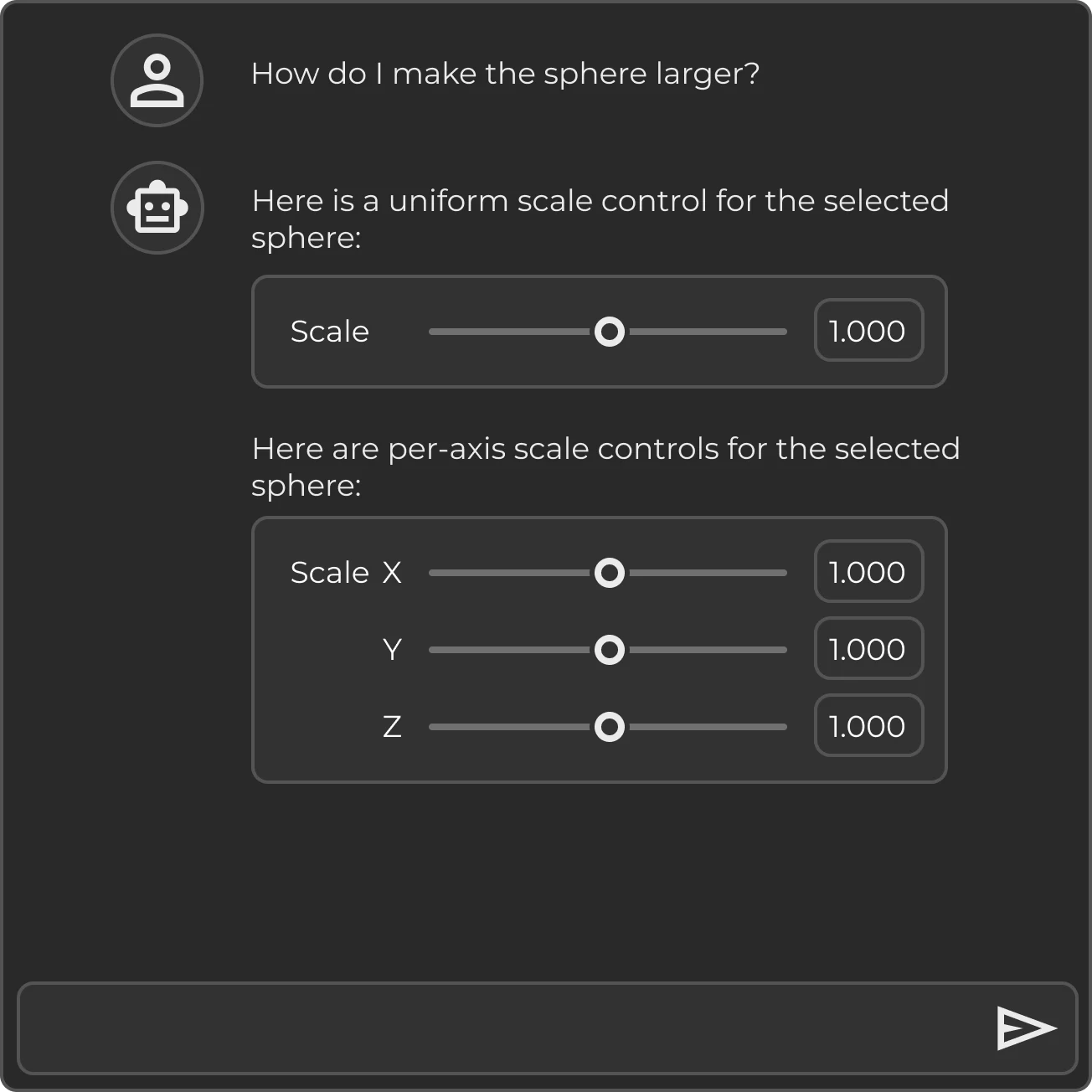 How do I make the sphere larger?

Here is a uniform scale control for the selected sphere:

Scale 1.000

Here are per-axis scale controls for the selected sphere:

Scale X 1.000
Y 1.000
Z 1.000