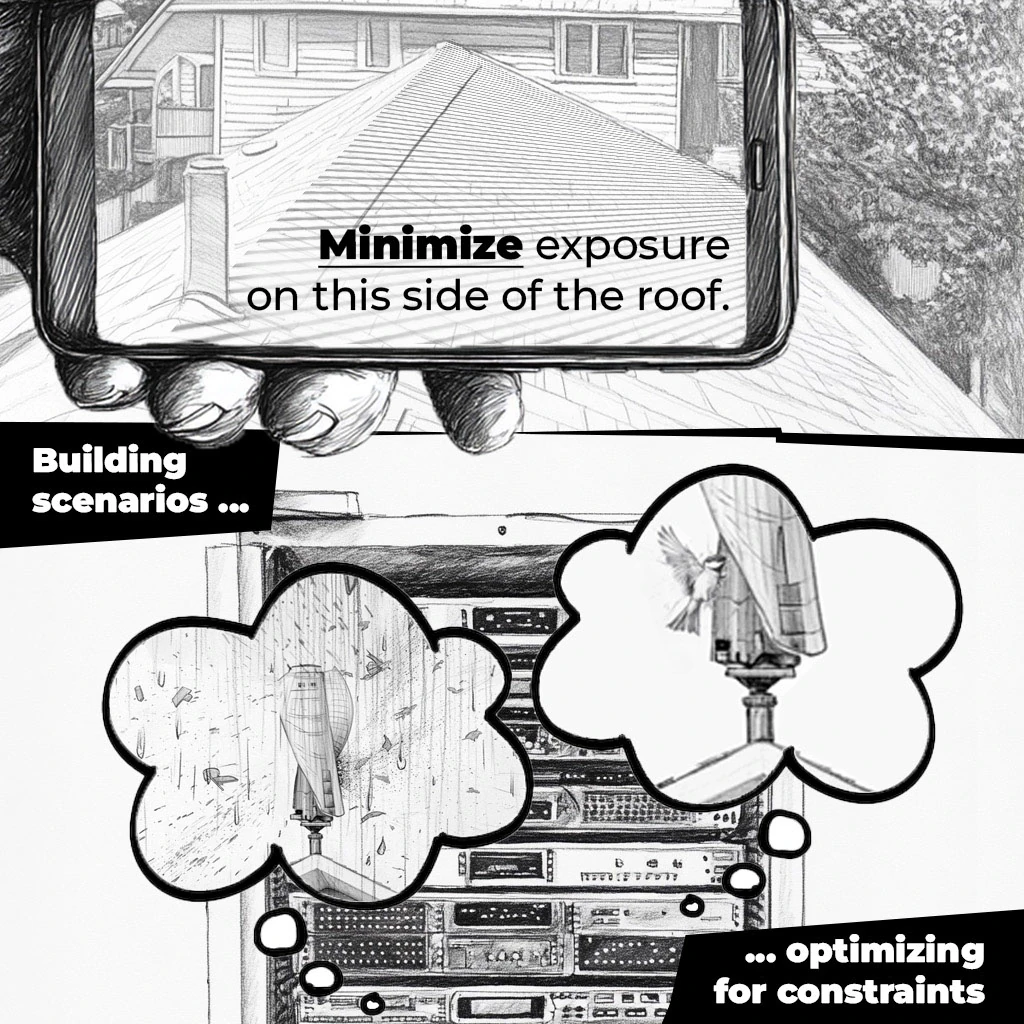 Minimize exposure on this side of the roof.

Building scenarios ...

... optimizing for constraints